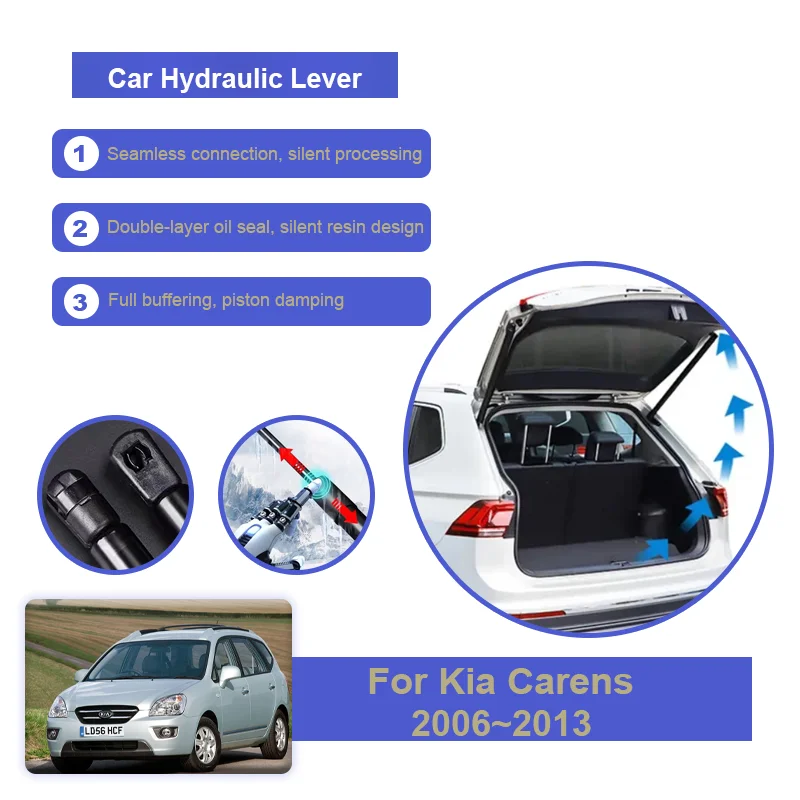 Car Hydraulic Lever

1 Seamless connection, silent processing

2 Double-layer oil seal, silent resin design

3 Full buffering, piston damping

KIA
LD56 HCF

For Kia Carens
2006~2013